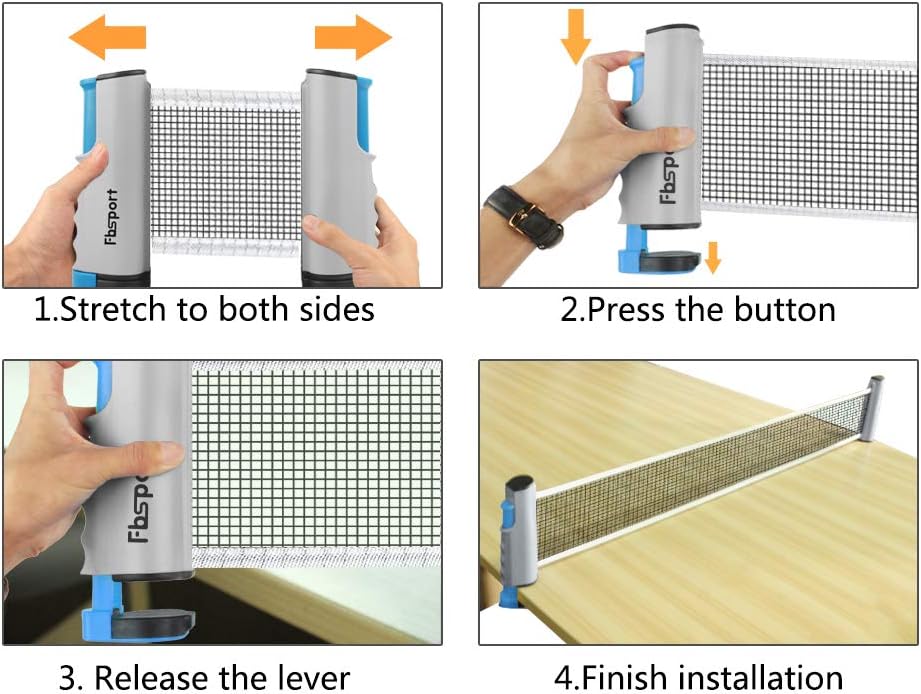 Fbsport

1.Stretch to both sides

Fbsport

2.Press the button

Fbsport

3. Release the lever

4.Finish installation