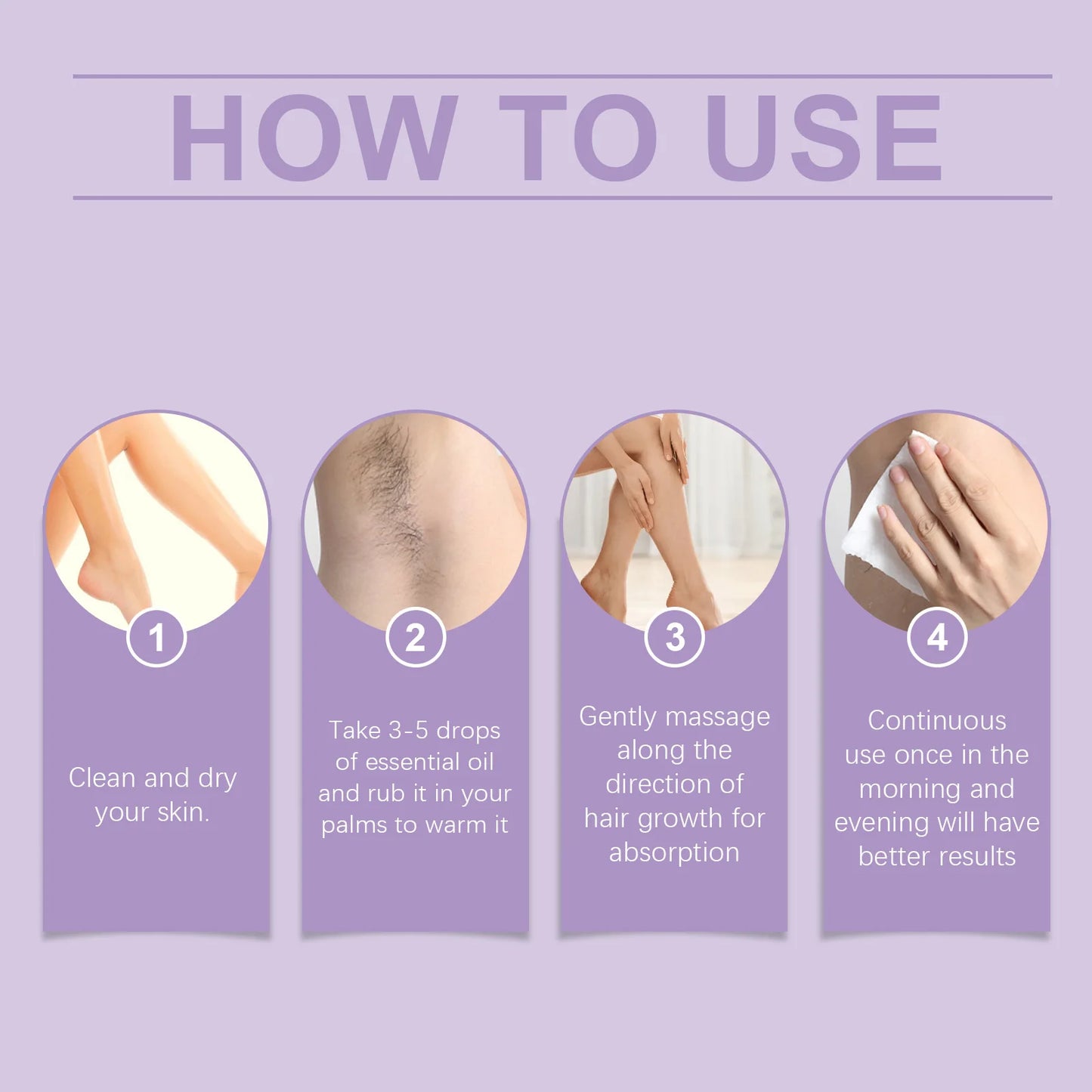 HOW TO USE

1
Clean and dry your skin.

2
Take 3-5 drops of essential oil and rub it in your palms to warm it

3
Gently massage along the direction of hair growth for absorption

4
Continuous use once in the morning and evening will have better results