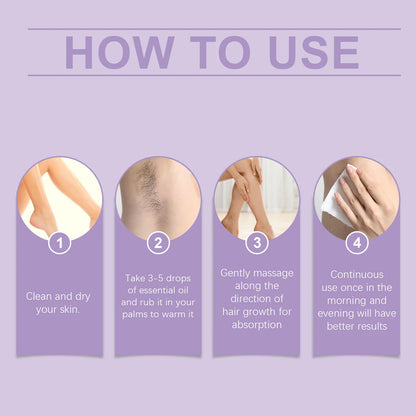 HOW TO USE

1

Clean and dry your skin.

2

Take 3-5 drops of essential oil and rub it in your palms to warm it

3

Gently massage along the direction of hair growth for absorption

4

Continuous use once in the morning and evening will have better results