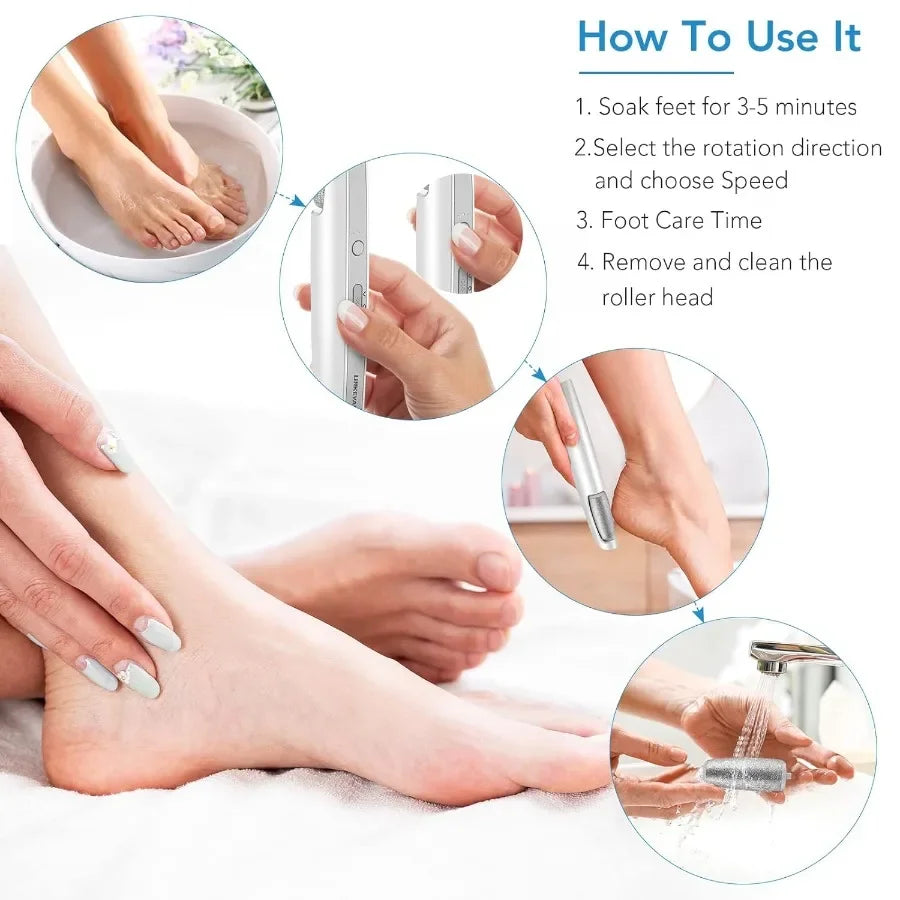 How To Use It

1. Soak feet for 3-5 minutes

2.Select the rotation direction and choose Speed

3. Foot Care Time

4. Remove and clean the roller head